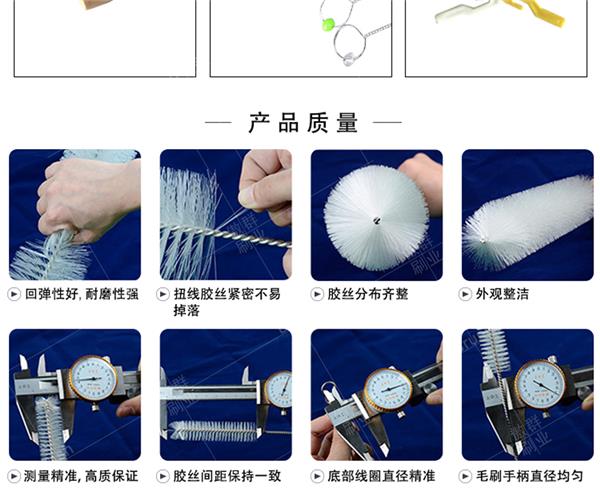 — 产品质量 —

回弹性好, 耐磨性强

扭线胶丝紧密不易掉落

胶丝分布齐整

外观整洁

测量精准, 高质保证

胶丝间距保持一致

底部线圈直径精准

毛刷手柄直径均匀